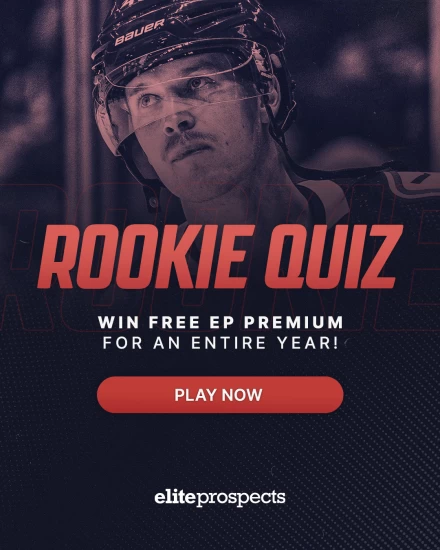 BAUER

ROOKIE QUIZ

WIN FREE EP PREMIUM
FOR AN ENTIRE YEAR!

PLAY NOW

eliteprospects