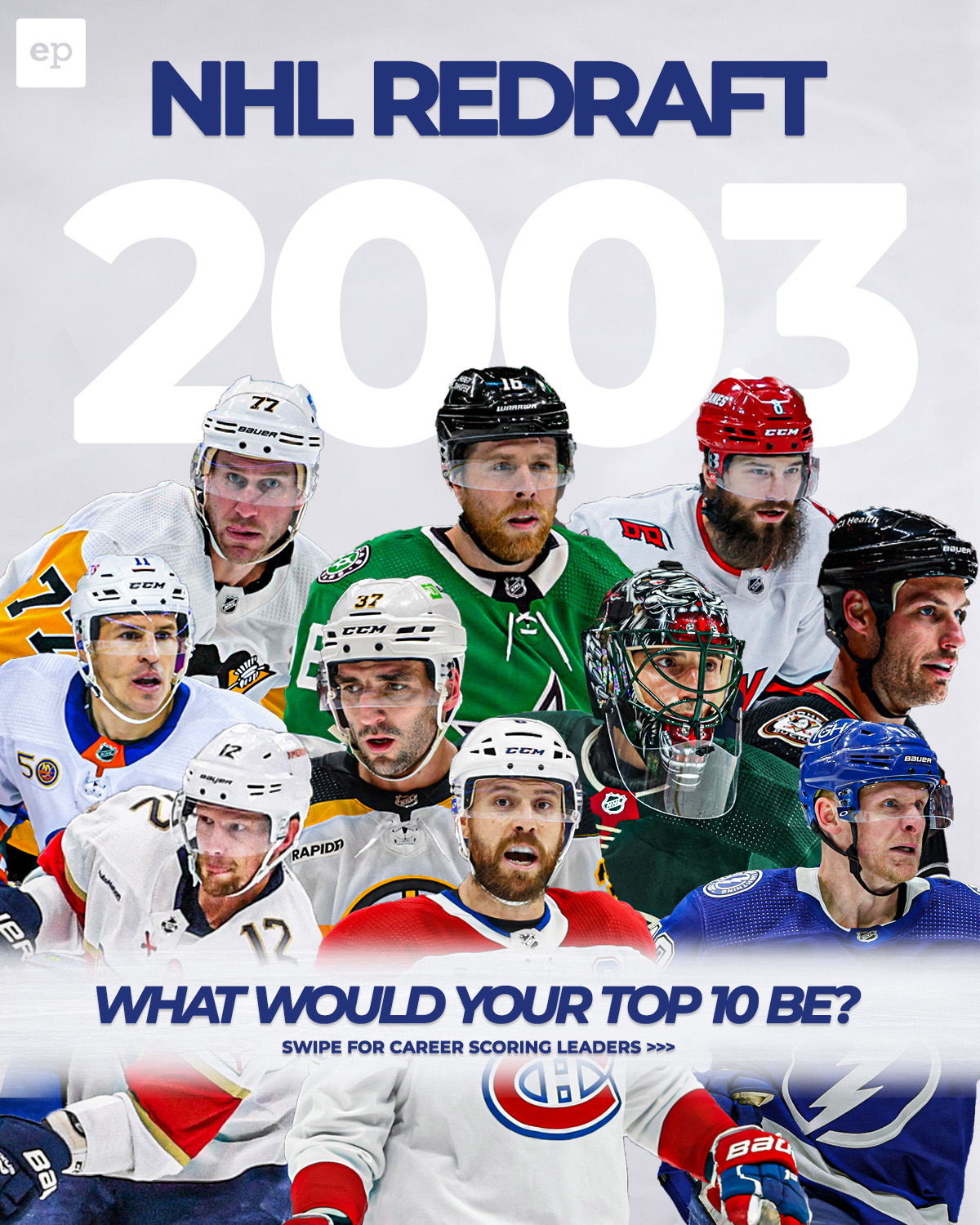 ep

NHL REDRAFT

2003

WHAT WOULD YOUR TOP 10 BE?

SWIPE FOR CAREER SCORING LEADERS >>>